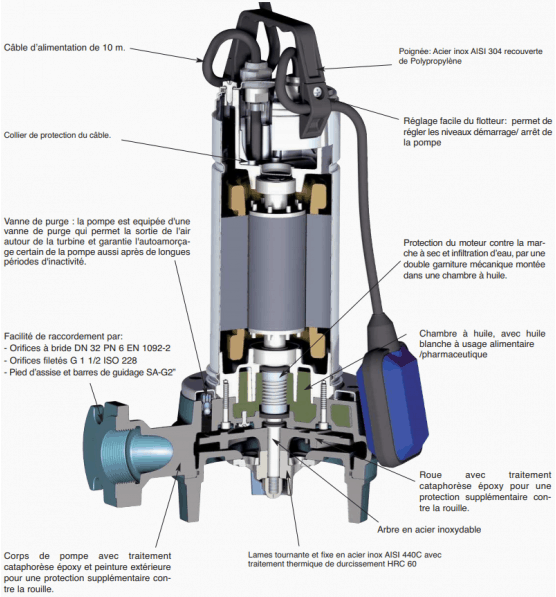 Câble d'alimentation de 10 m.

Poignée: Acier inox AISI 304 recouverte de Polypropylène

Réglage facile du flotteur: permet de régler les niveaux démarrage/ arrêt de la pompe

Collier de protection du câble.

Vanne de purge : la pompe est equipée d'une vanne de purge qui permet la sortie de l'air autour de la turbine et garantie l'autoamorçage certain de la pompe aussi après de longues périodes d'inactivité.

Protection du moteur contre la marche à sec et infiltration d'eau, par une double garniture mécanique montée dans une chambre à huile.

Facilité de raccordement par:
- Orifices à bride DN 32 PN 6 EN 1092-2
- Orifices filetés G 1 1/2 ISO 228
- Pied d'assise et barres de guidage SA-G2"

Chambre à huile, avec huile blanche à usage alimentaire /pharmaceutique

Roue avec traitement cataphorèse époxy pour une protection supplémentaire contre la rouille.

Arbre en acier inoxydable

Corps de pompe avec traitement cataphorèse époxy et peinture extérieure pour une protection supplémentaire contre la rouille.

Lames tournante et fixe en acier inox AISI 440C avec traitement thermique de durcissement HRC 60