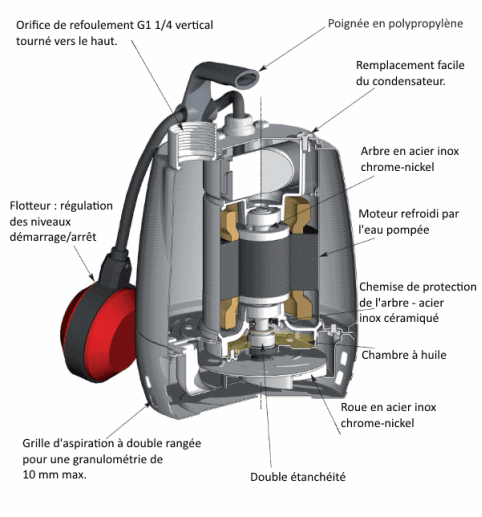 Orifice de refoulement G1 1/4 vertical tourné vers le haut.

Poignée en polypropylène

Remplacement facile du condensateur.

Arbre en acier inox chrome-nickel

Flotteur : régulation des niveaux démarrage/arrêt

Moteur refroidi par l'eau pompée

Chemise de protection de l'arbre - acier inox céramiqué

Chambre à huile

Roue en acier inox chrome-nickel

Grille d'aspiration à double rangée pour une granulométrie de 10 mm max.

Double étanchéité