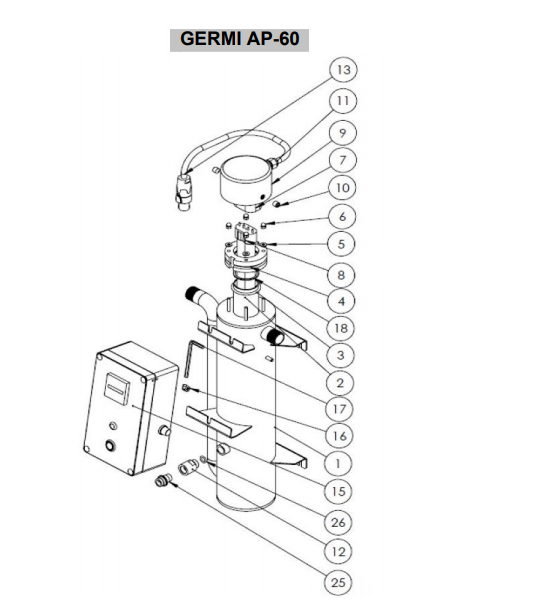 GERMI AP-60

13
11
9
7
10
6
5
8
4
18
3
2
17
16
1
15
26
12
25